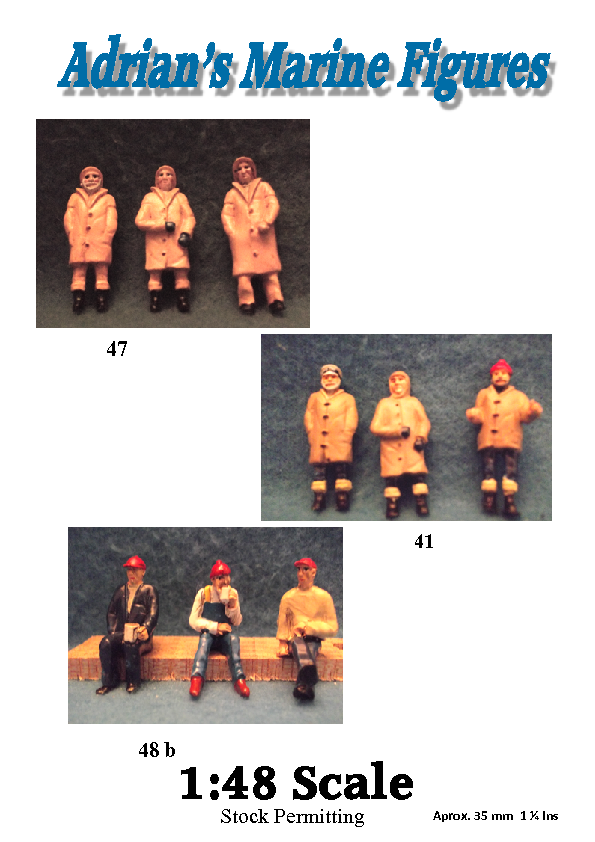 Adrian's Marine Figures

47

41

48 b

1:48 Scale

Stock Permitting

Aprox. 35 mm 1 ¼ Ins