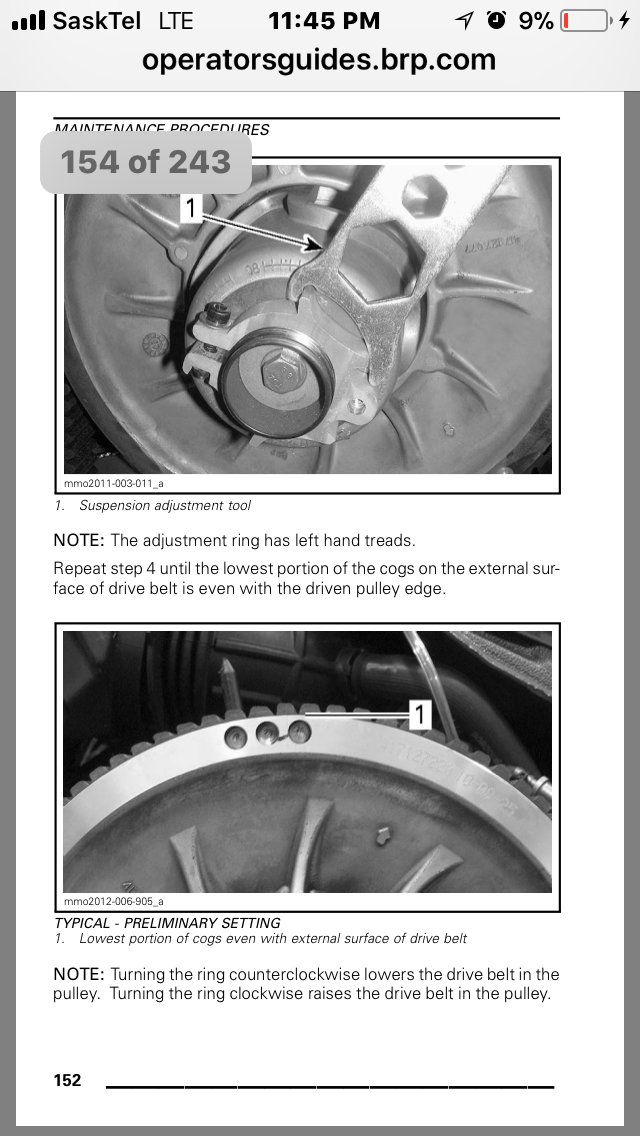 SaskTel LTE 11:45 PM 9%

operatorsguides.brp.com

MAINTENANCE PROCEDURES

154 of 243

1

mmo2011-003-011_a

1. Suspension adjustment tool

NOTE: The adjustment ring has left hand treads.

Repeat step 4 until the lowest portion of the cogs on the external surface of drive belt is even with the driven pulley edge.

1

mmo2012-006-905_a

TYPICAL - PRELIMINARY SETTING
1. Lowest portion of cogs even with external surface of drive belt

NOTE: Turning the ring counterclockwise lowers the drive belt in the pulley. Turning the ring clockwise raises the drive belt in the pulley.

152