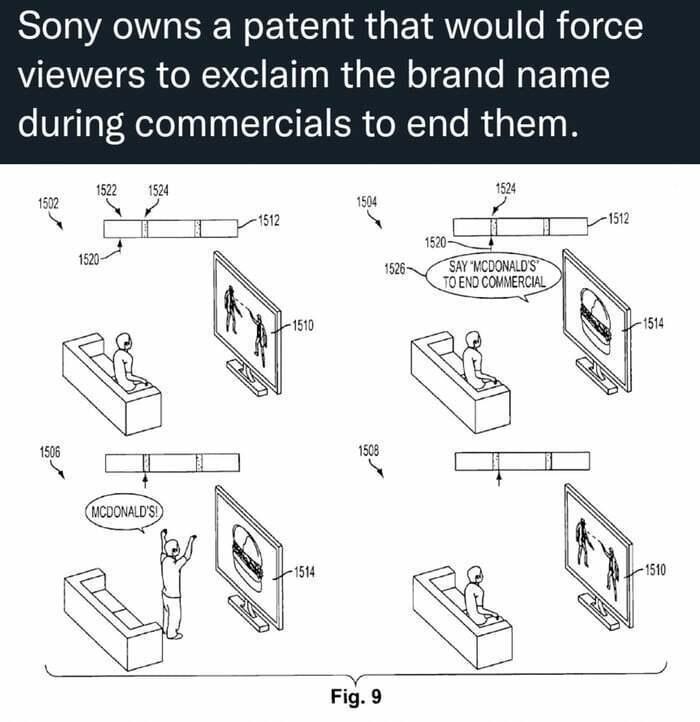 Sony owns a patent that would force viewers to exclaim the brand name during commercials to end them.

1502

1522

1524

1512

1520

1510

1504

1524

1512

1520

1526

SAY "MCDONALD'S" TO END COMMERCIAL

1514

1506

MCDONALD'S!

1514

1508

1510

Fig. 9